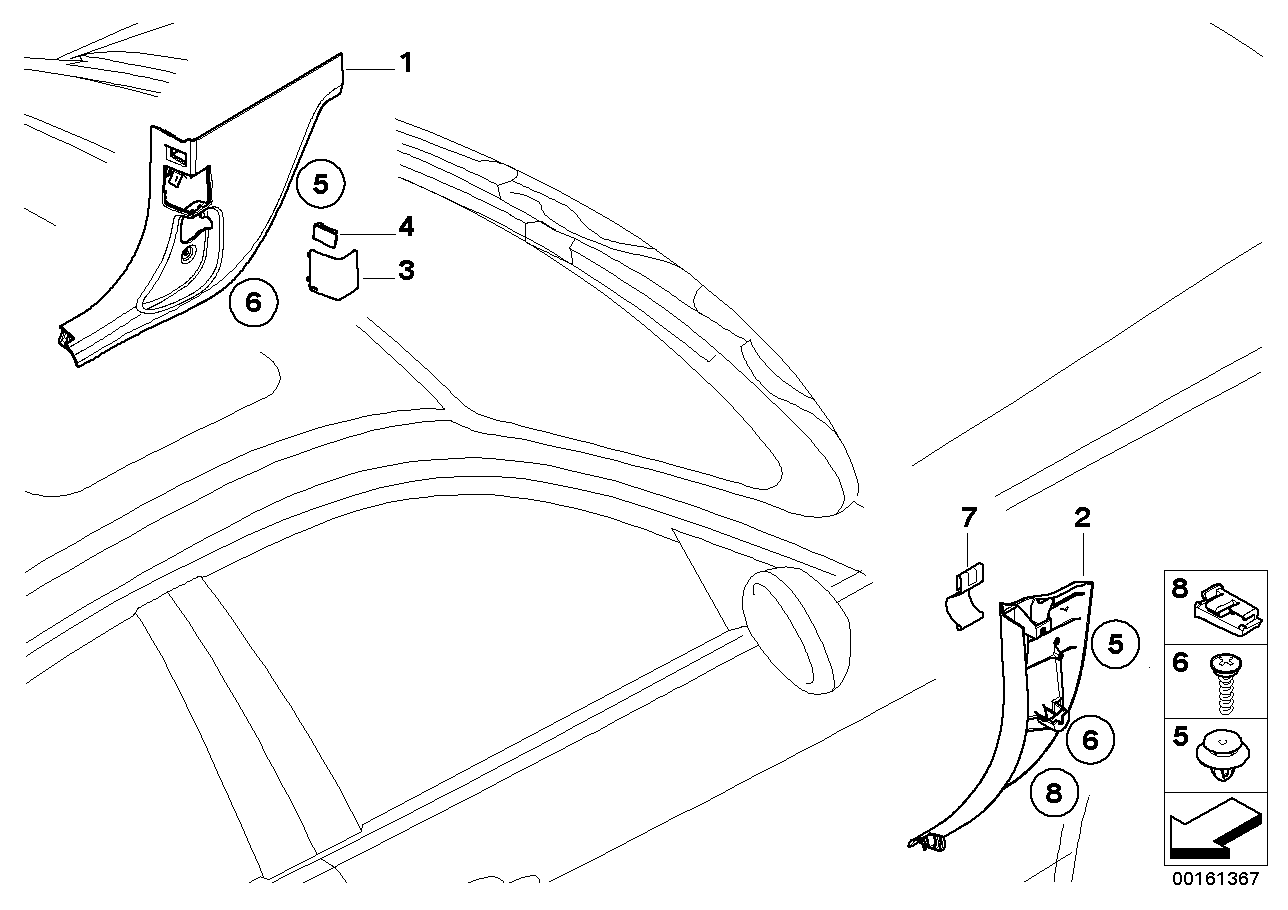 1
5
4
3
6
7
2
5
6
8
8
6
5
00161367