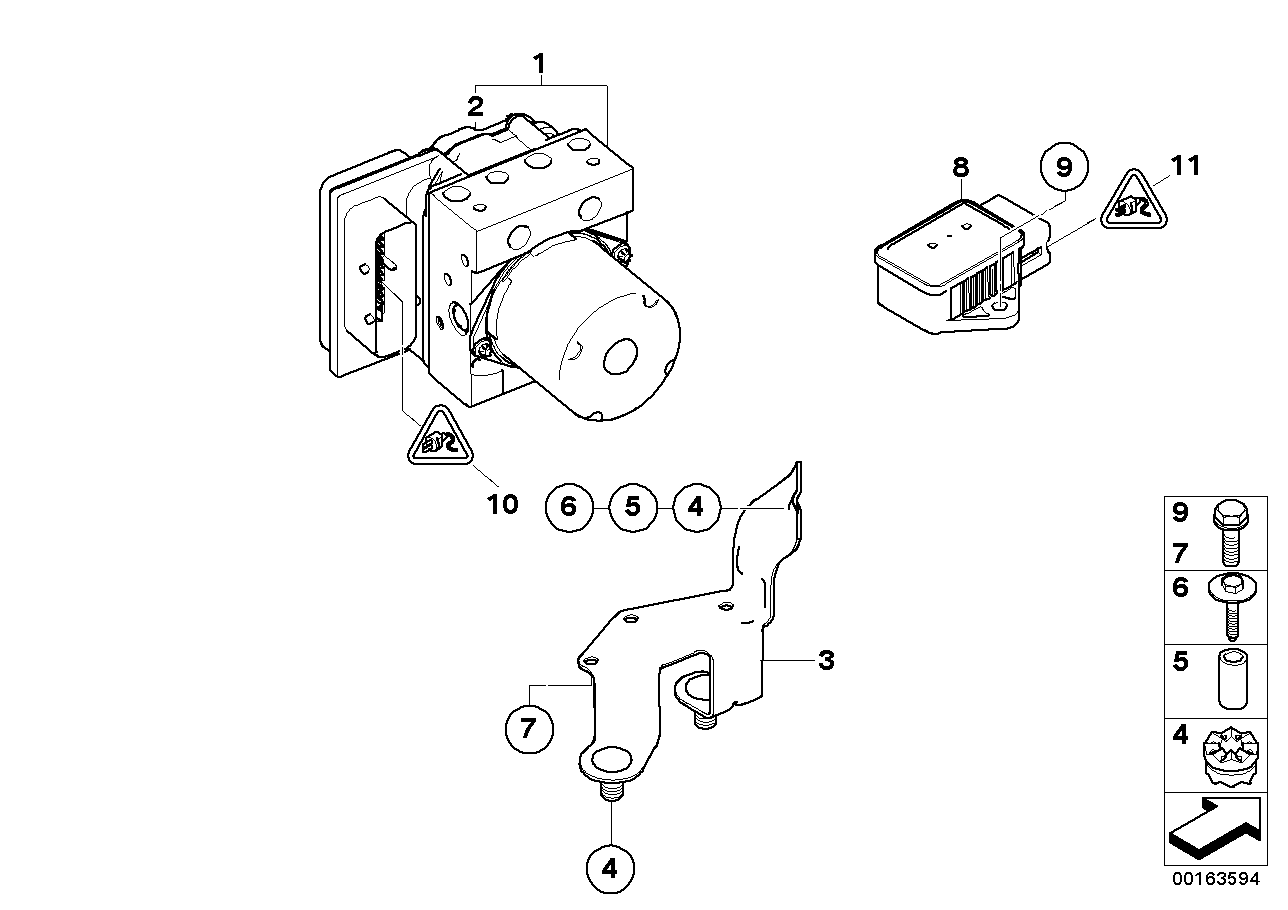 1
2
8
9
11
10
6
5
4
3
7
4
9
7
6
5
4
00163594