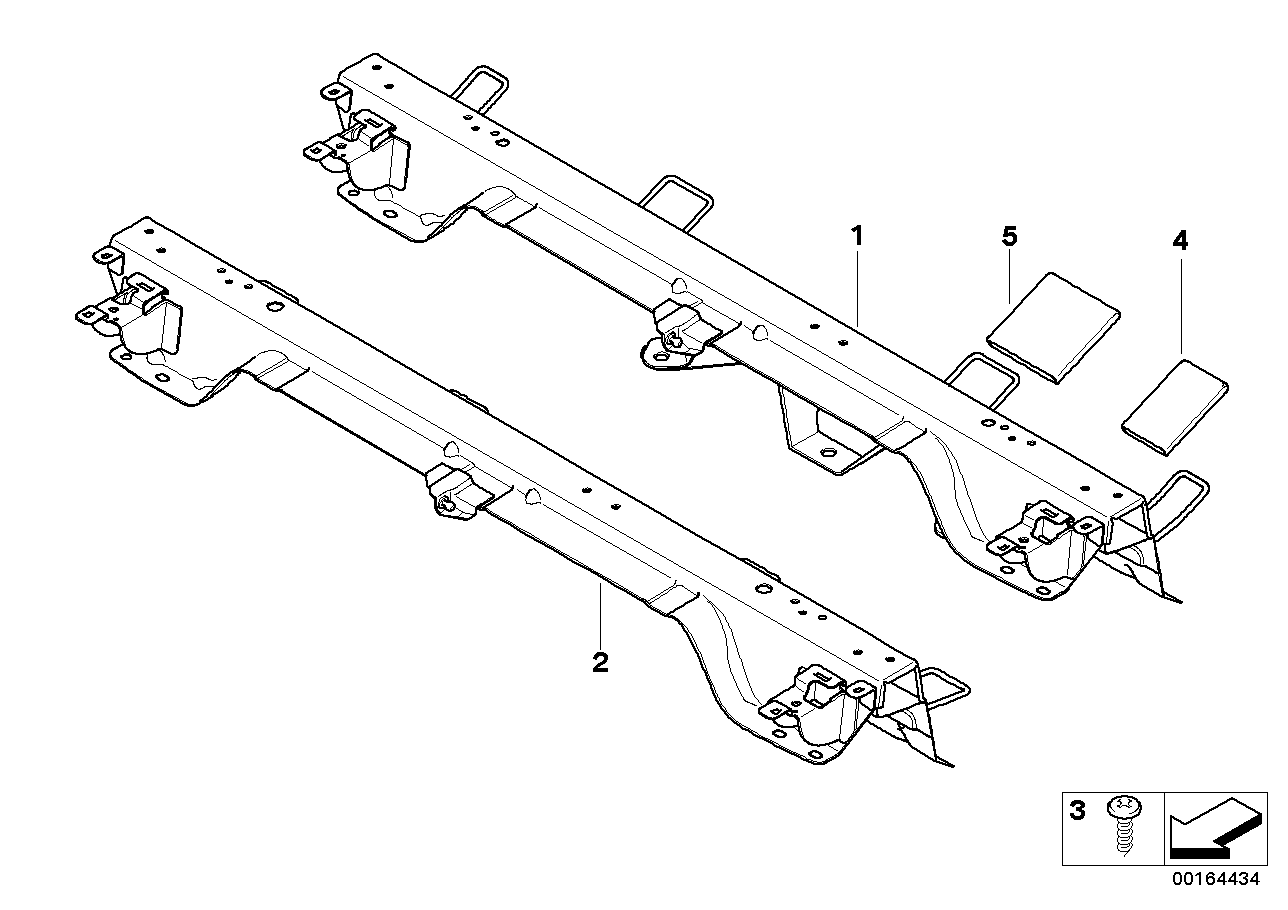 1
5
4
2
3
00164434