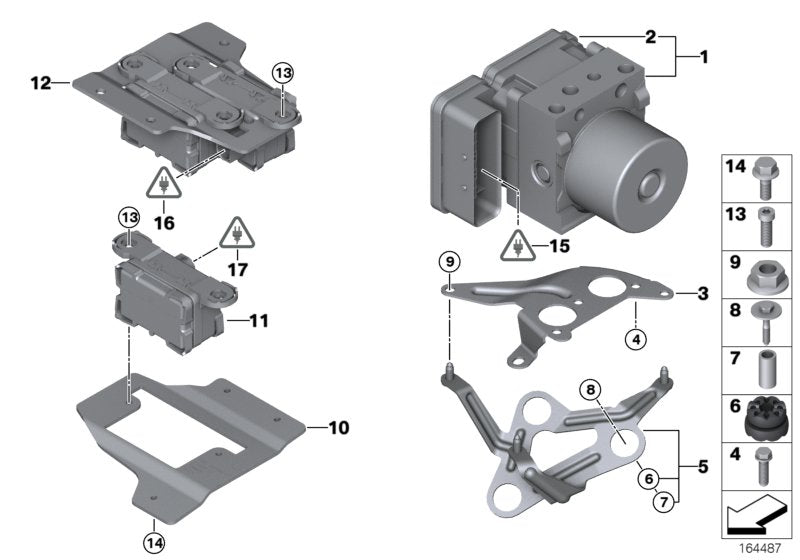 12
13
16
13
17
11
10
14
2
1
15
9
3
4
8
5
6
7
14
13
9
8
7
6
4
164487