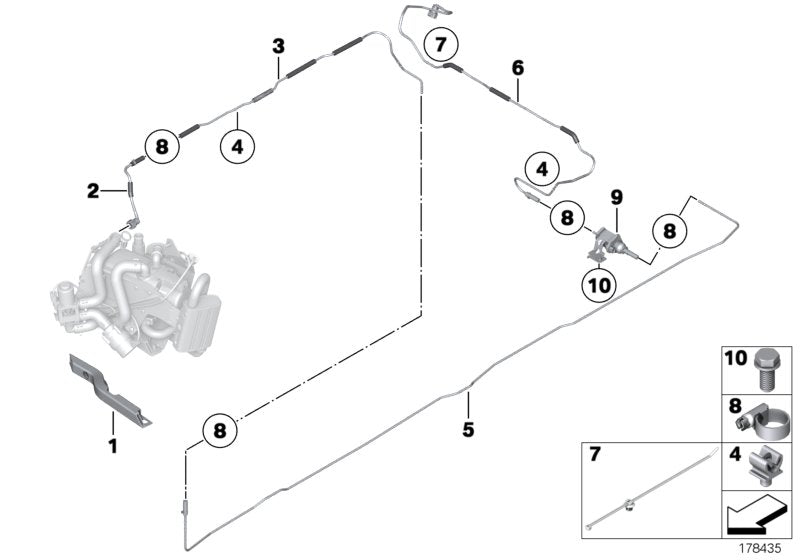 3
7
6
8
4
2
4
9
8
8
10
1
8
5
10
8
7
4
178435