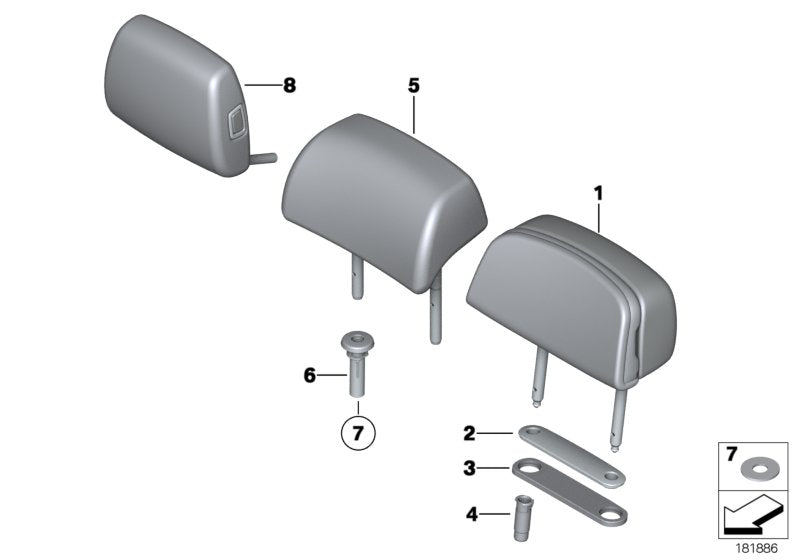 8
5
1
6
7
2
3
4
7
181886