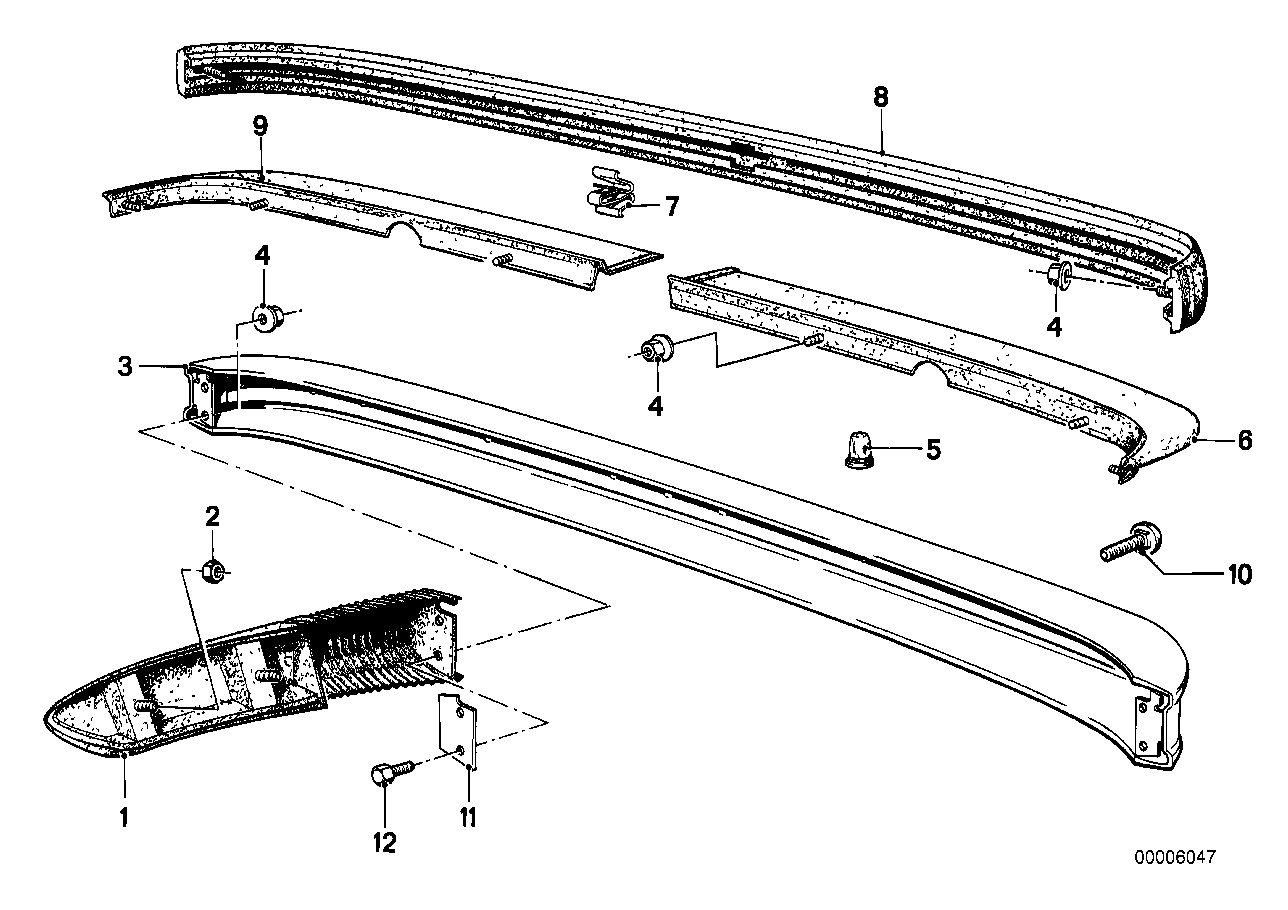 8
9
7
4
4
3
4
5
6
2
10
1
12
11
00006047