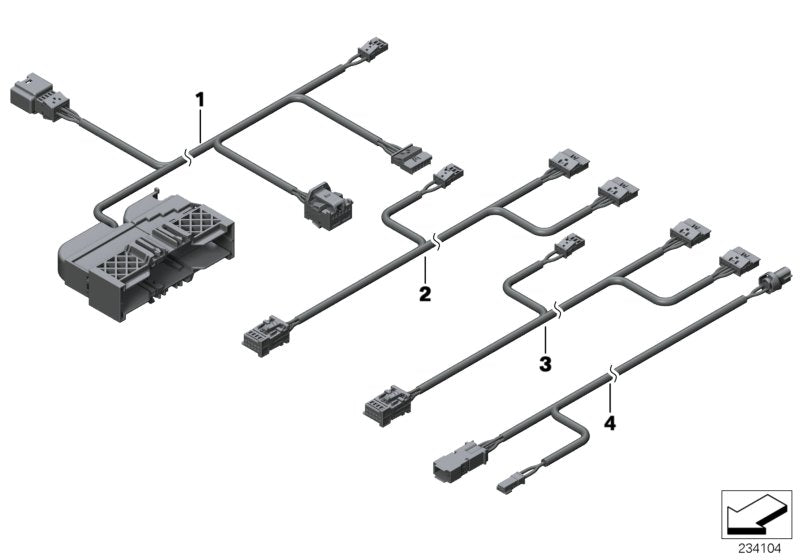 1

2

3

4

234104