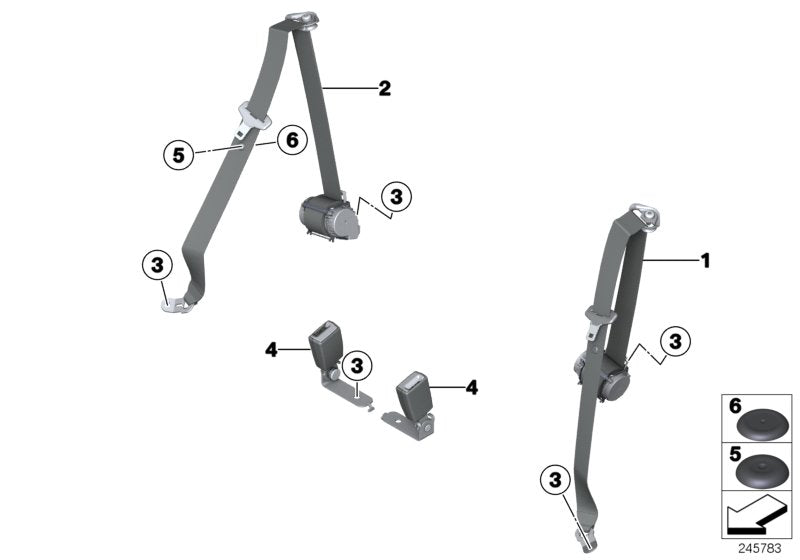 2
5
6
3
3
1
3
4
3
4
3
6
5
245783