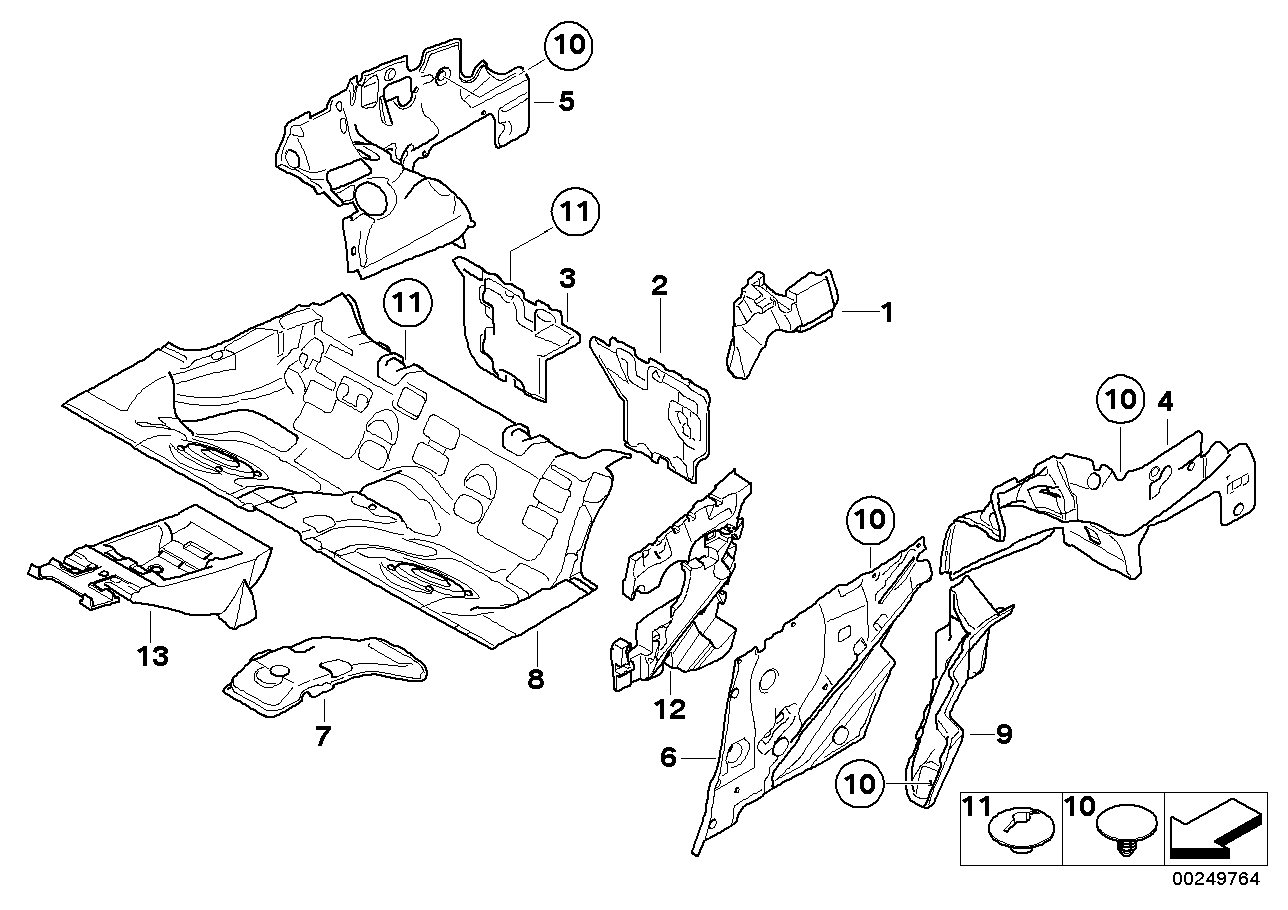 10
5
11
3
2
1
11
10
4
10
13
8
12
7
6
9
10
11
10
00249764