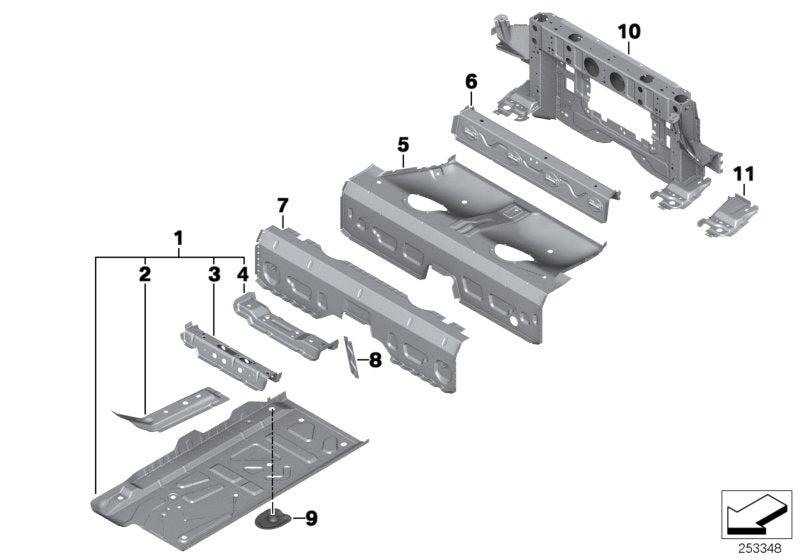 10
6
5
11
7
1
2
3
4
8
9
253348