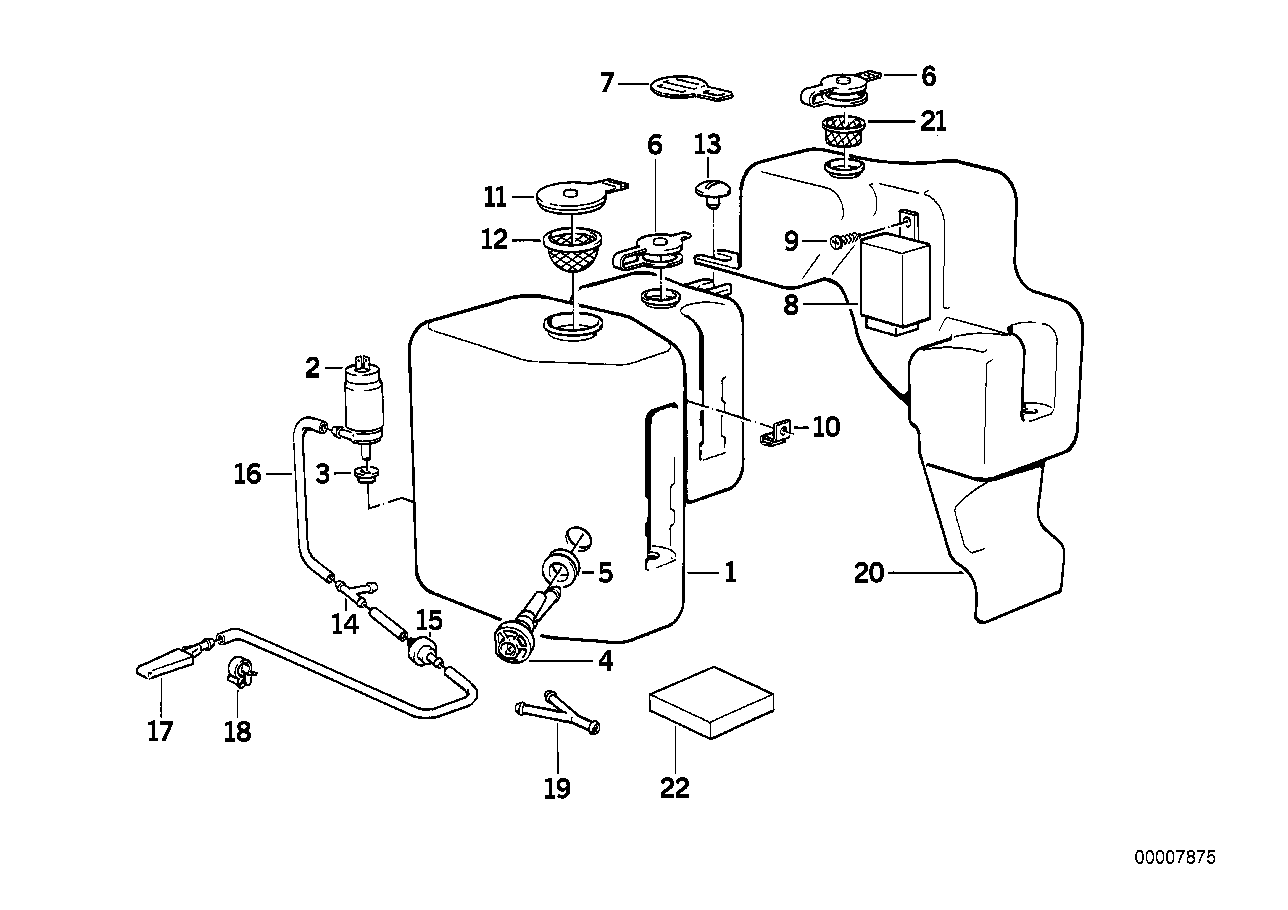 7
6
21
6
13
11
12
9
8
2
10
16
3
5
1
20
14
15
4
17
18
19
22
00007875