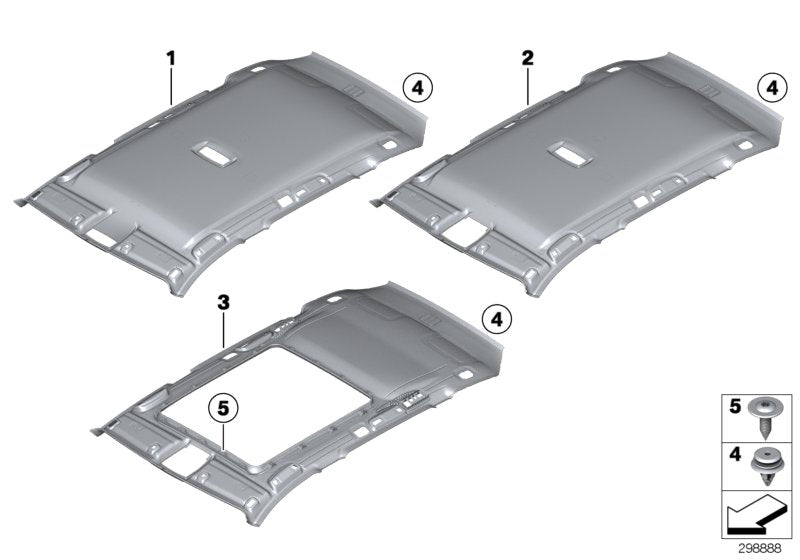 1
4
2
4
3
4
5
5
4
298888