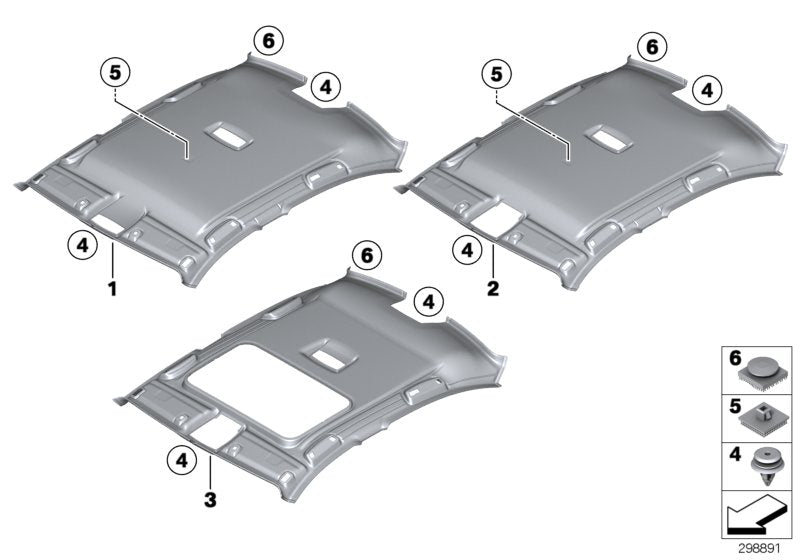 6
5
4
4
1
6
5
4
4
2
6
4
4
3
6
5
4
298891