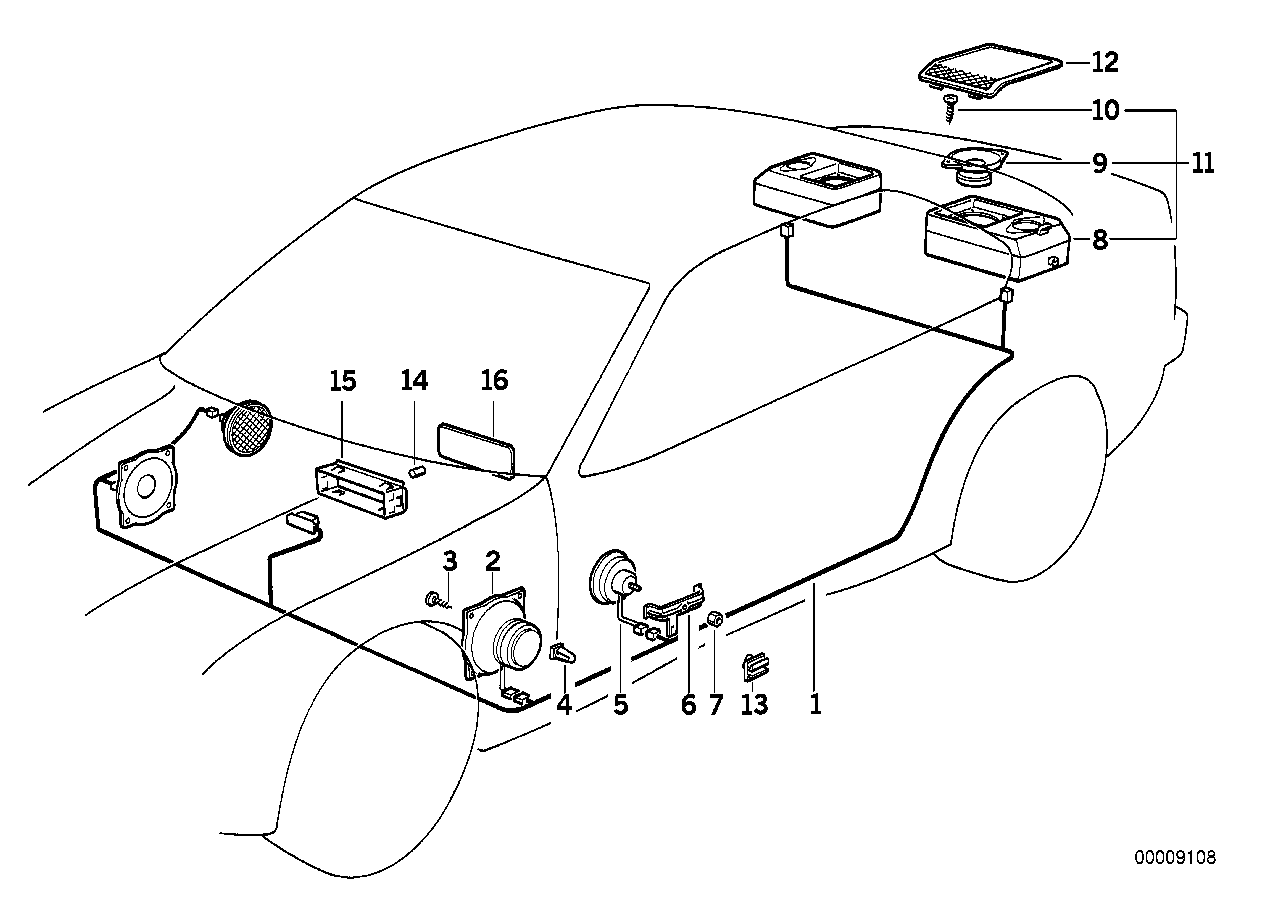 12
10
9
11
8
15
14
16
3
2
4
5
6
7
13
1
00009108