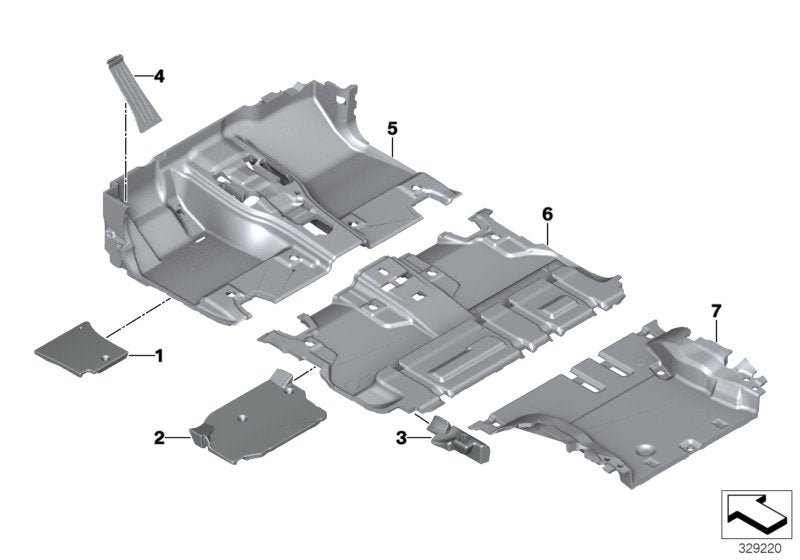 4
5
6
7
1
2
3
329220