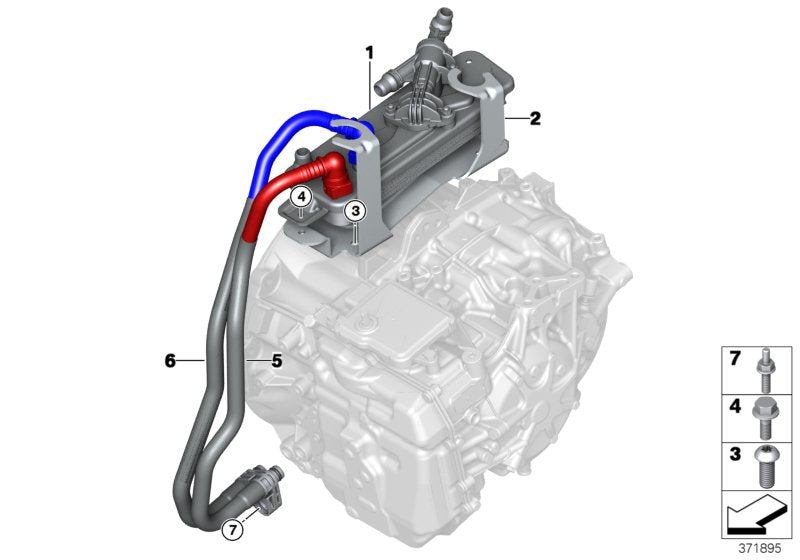 1
2
4
3
6
5
7
7
4
3
371895