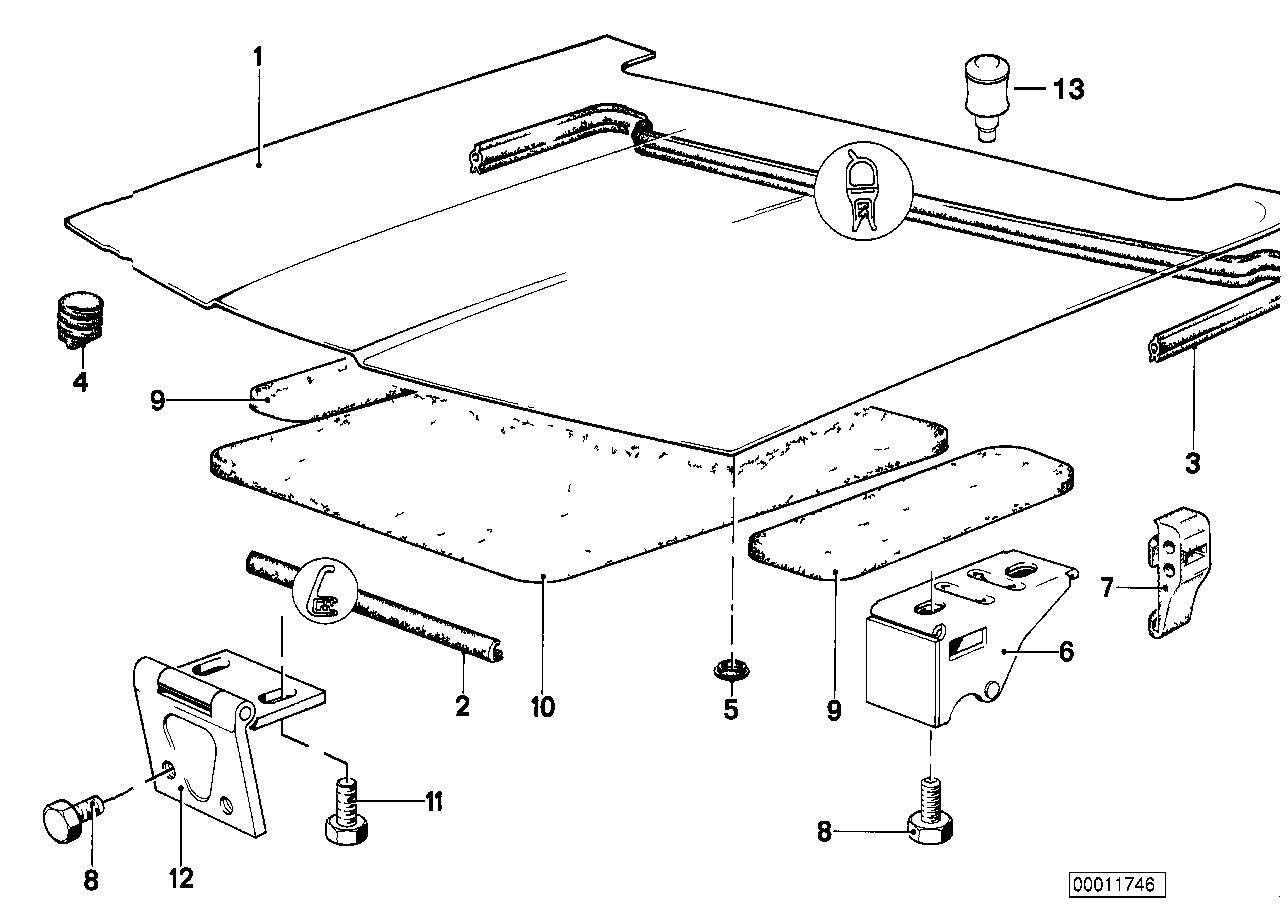 1
13
4
9
3
7
6
2
10
5
9
11
8
8
12
00011746