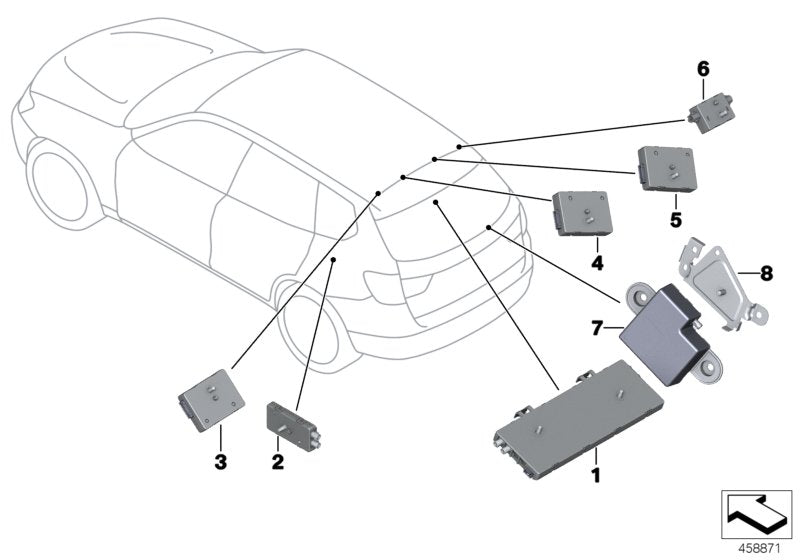 6

5

4

8

7

3

2

1

458871