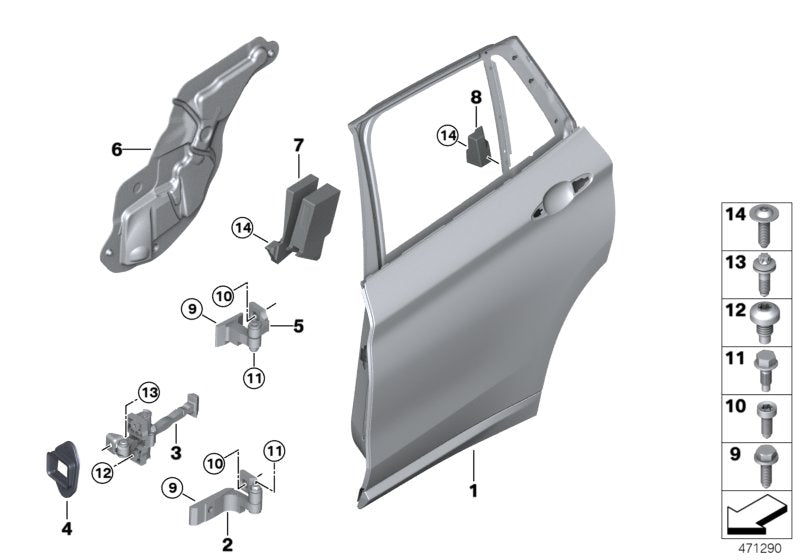 6
7
8
14
14
10
9
5
11
13
3
12
4
10
11
9
2
1
14
13
12
11
10
9
471290