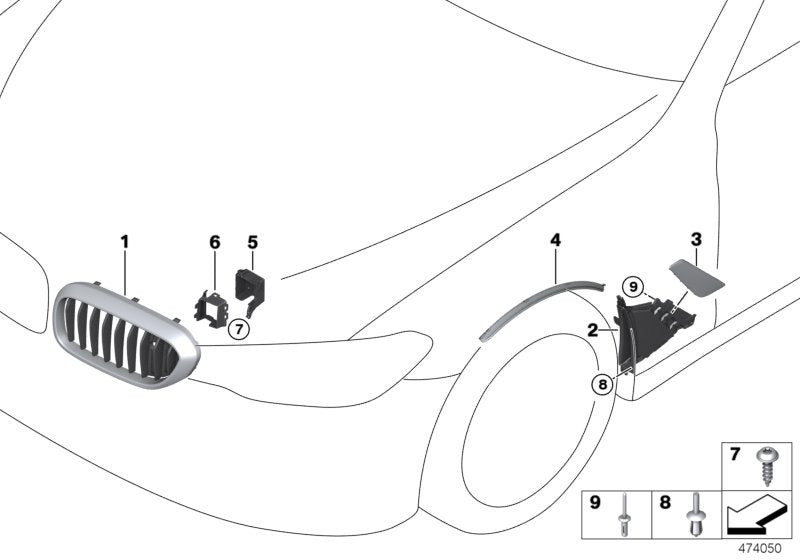 1
6
5
7
4
3
9
2
8
7
9
8
474050