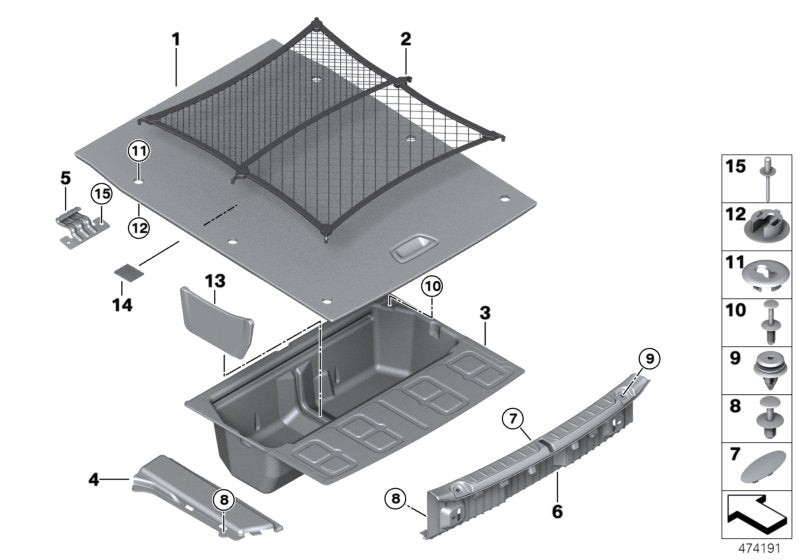 1
2
11
5
15
12
14
13
10
3
9
7
4
8
8
6
15
12
11
10
9
8
7
474191