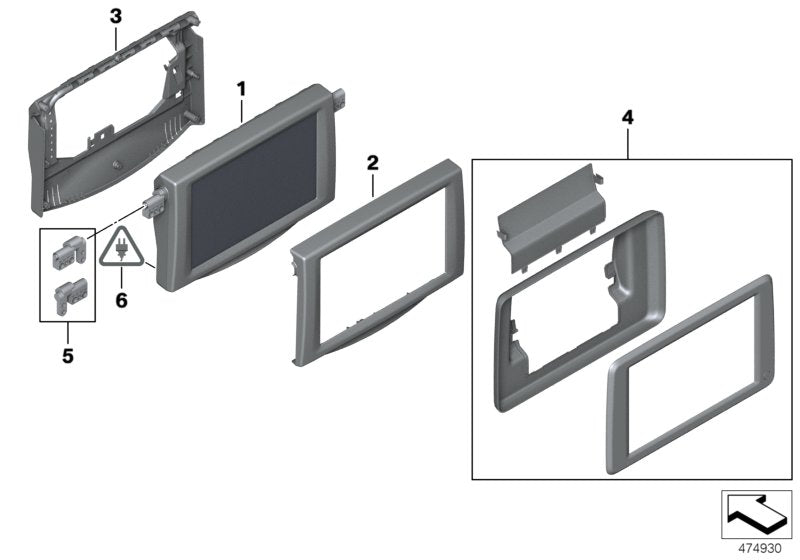 3
1
2
4
6
5
474930