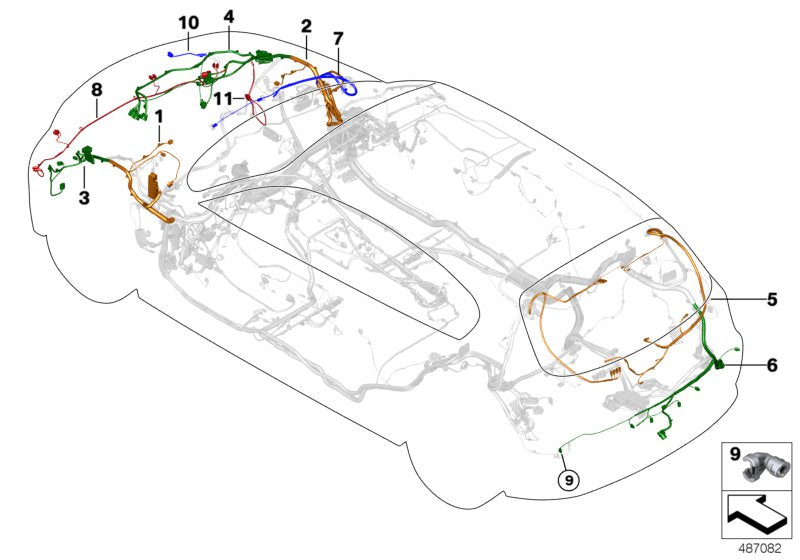 10
4
2
7
8
11
1
3
5
6
9
9
487082