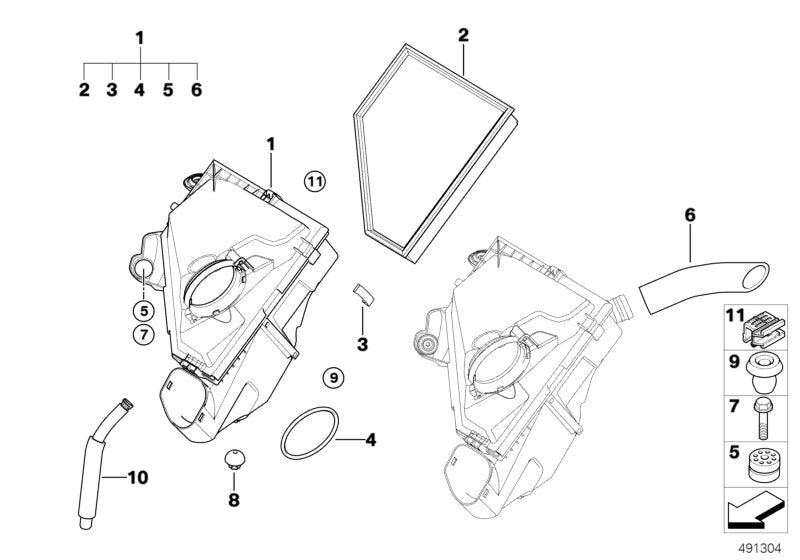 1
2 3 4 5 6
2
1
11
6
5
7
3
9
4
10
8
11
9
7
5
491304