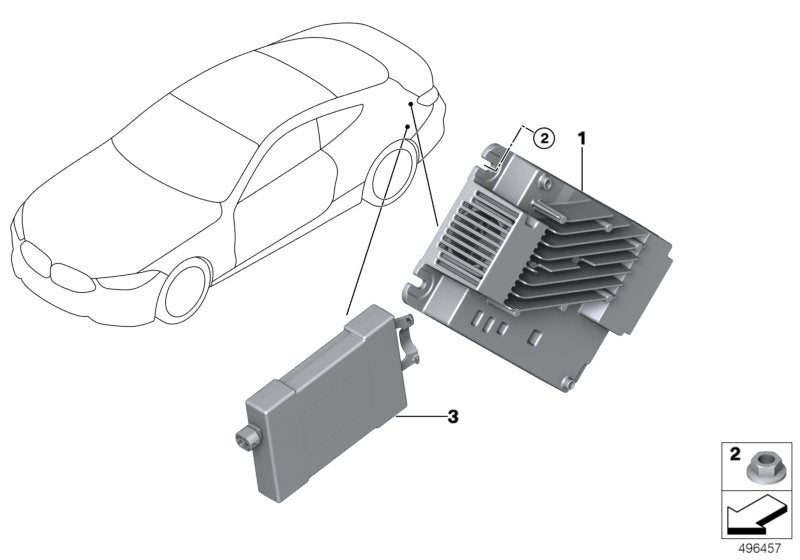 2
1
3
2
496457