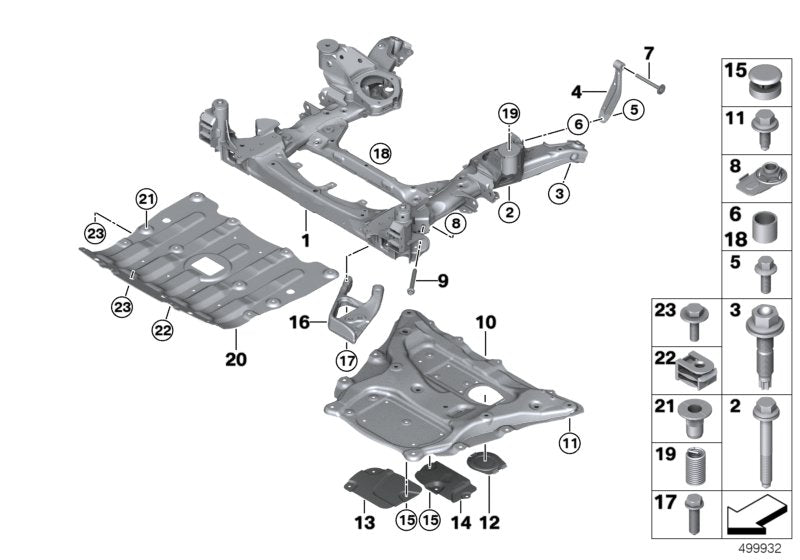 7
4
5
6
19
18
3
2
21
23
1
8
9
23
22
20
16
17
10
11
13
15
15
14
12

15
11
8
6
18
5
23
3
22
21
2
19
17

499932