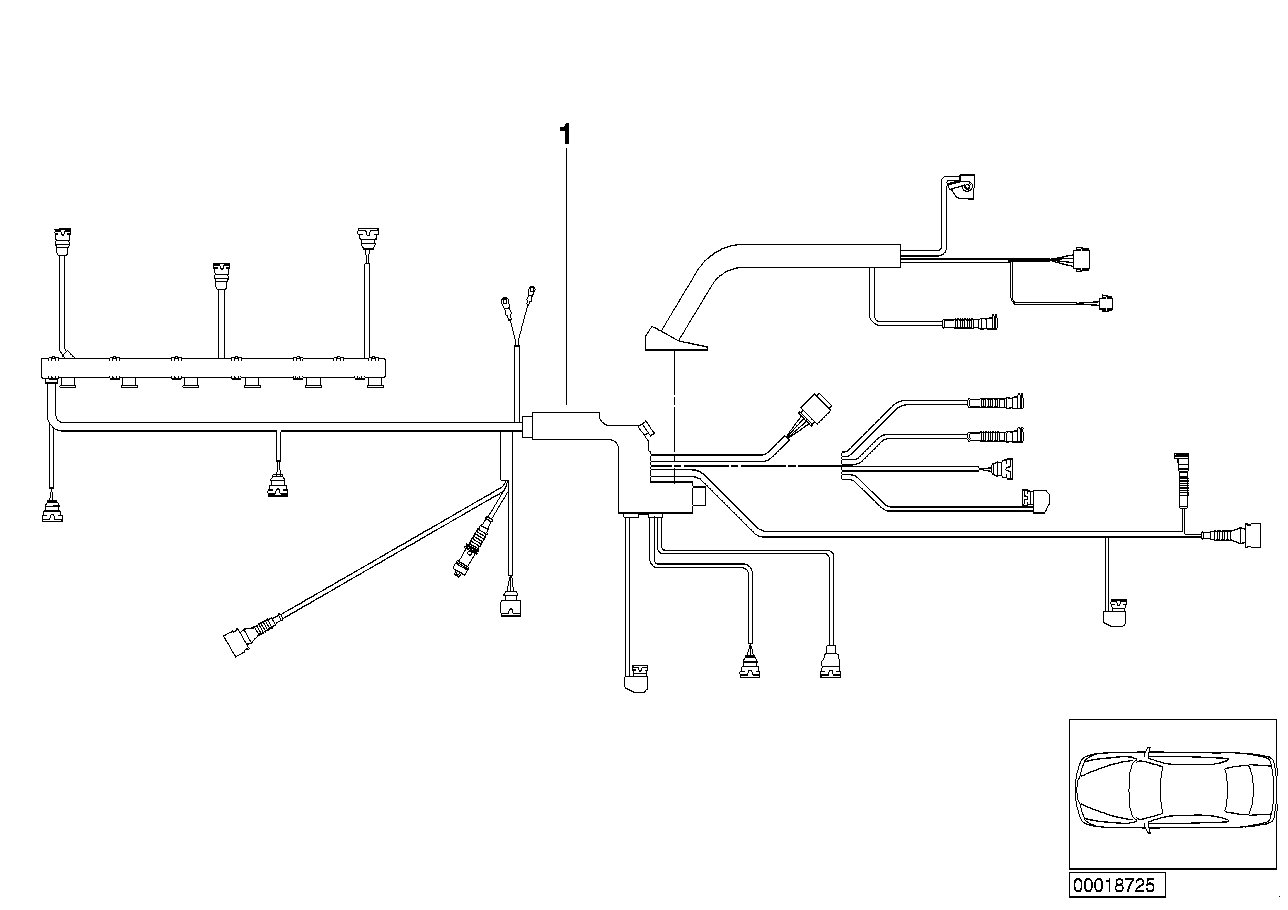 1

00018725