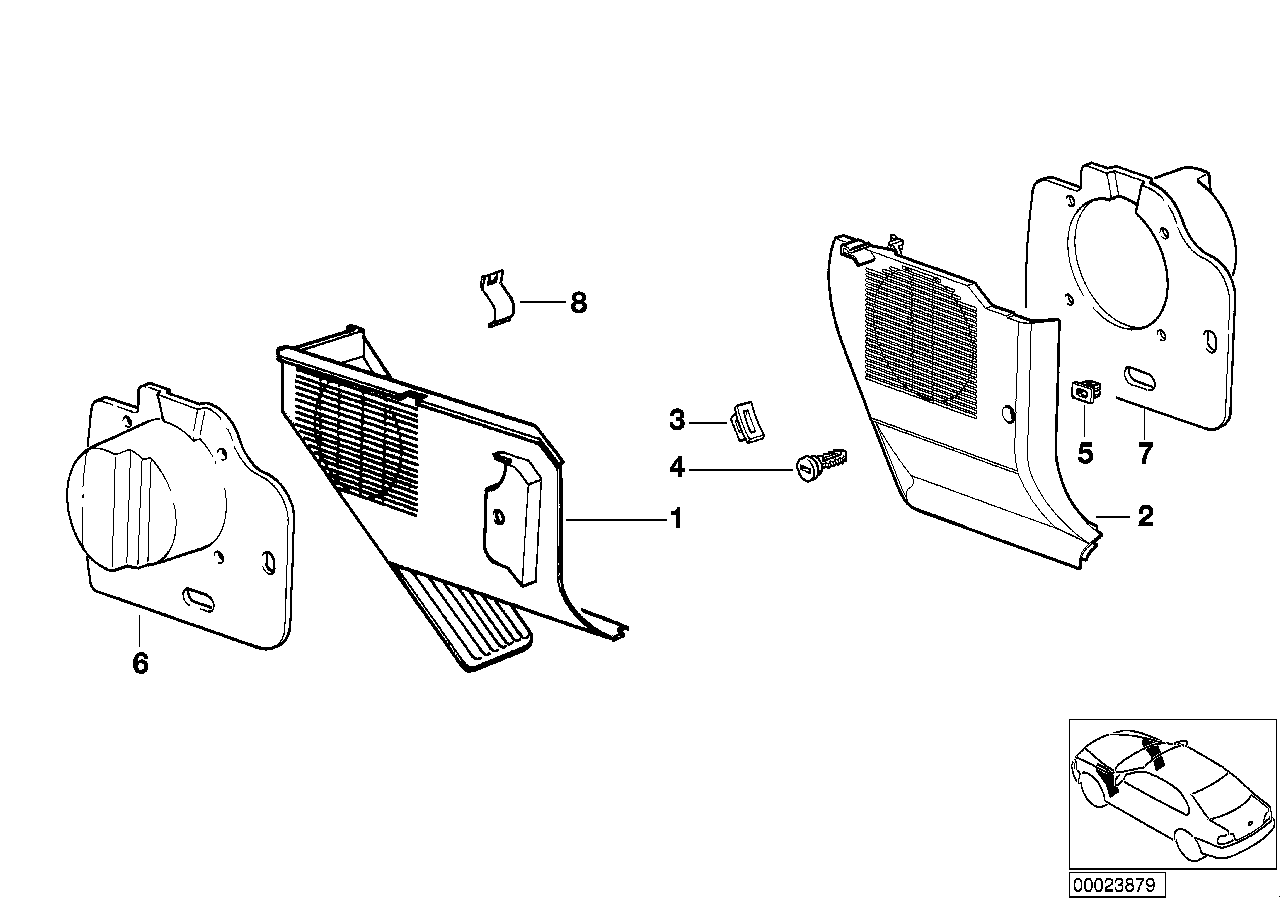 8
3
4
1
6
5
7
2
00023879