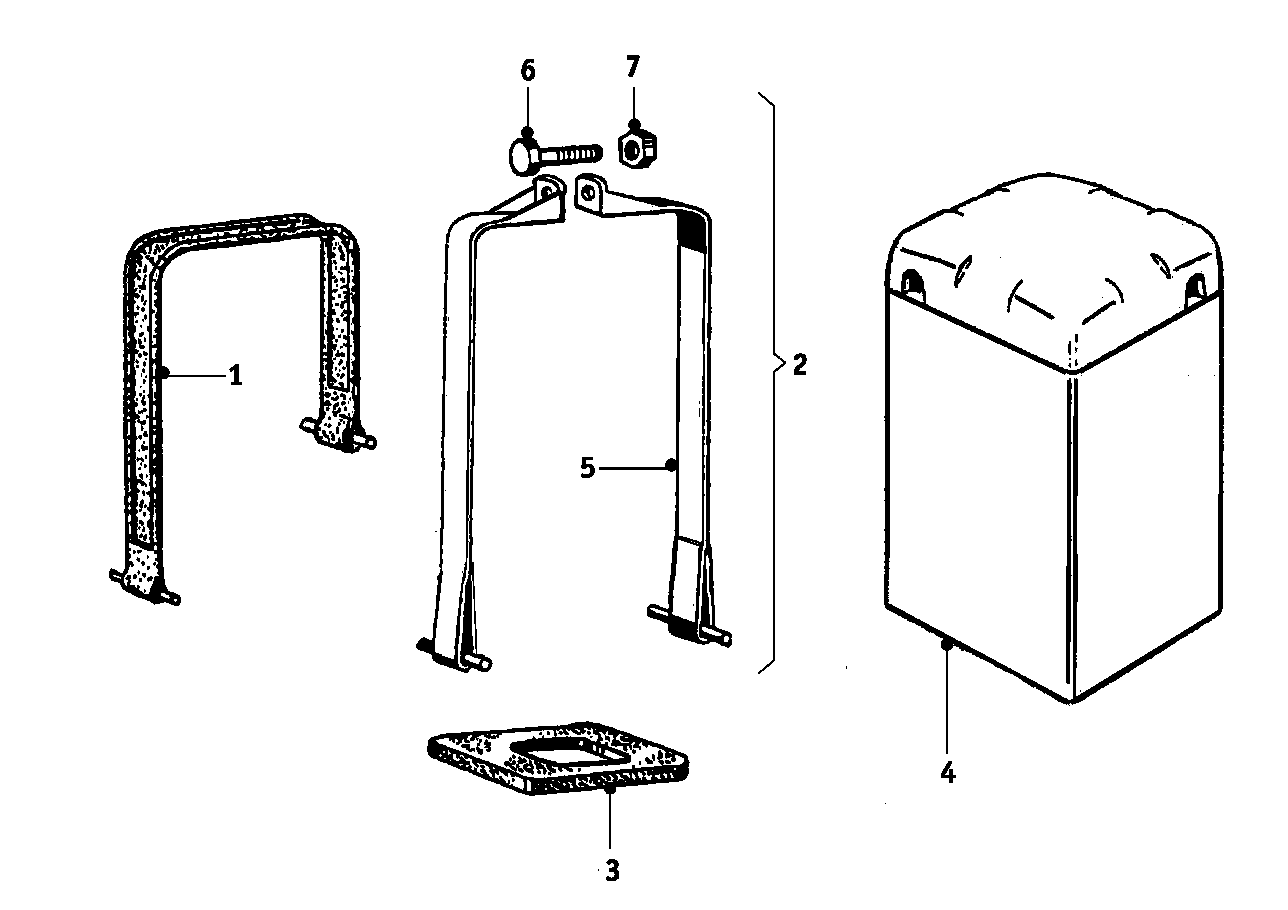 6
7
1
2
5
3
4